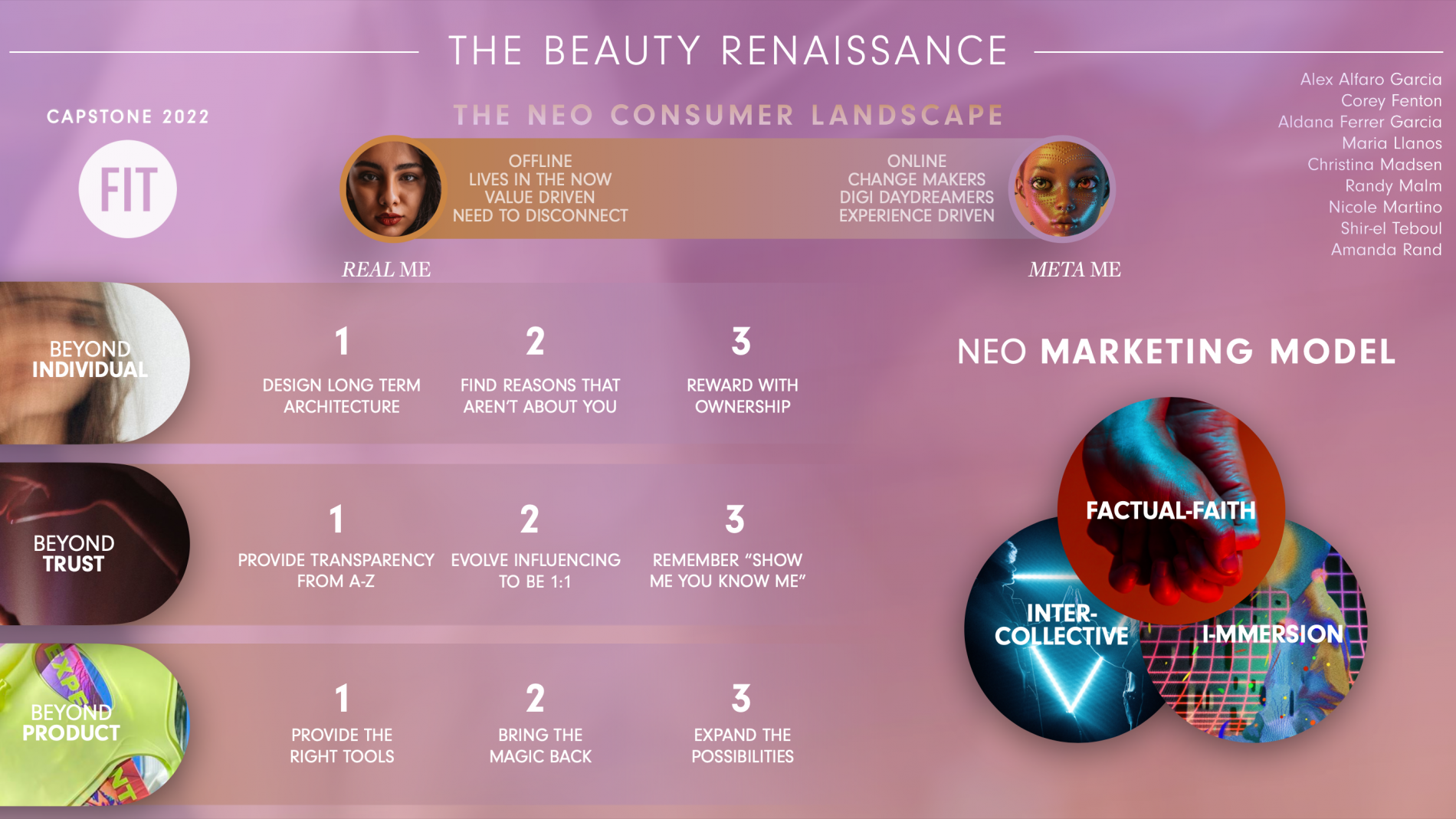 THE BEAUTY RENAISSANCE

CAPSTONE 2022

FIT

THE NEO CONSUMER LANDSCAPE

OFFLINE
LIVES IN THE NOW
VALUE DRIVEN
NEED TO DISCONNECT

ONLINE
CHANGE MAKERS
DIGI DAYDREAMERS
EXPERIENCE DRIVEN

REAL ME

META ME

Alex Alfaro Garcia
Corey Fenton
Aldana Ferrer Garcia
Maria Llanos
Christina Madsen
Randy Malm
Nicole Martino
Shir-el Teboul
Amanda Rand

BEYOND INDIVIDUAL

1
DESIGN LONG TERM ARCHITECTURE

2
FIND REASONS THAT AREN'T ABOUT YOU

3
REWARD WITH OWNERSHIP

BEYOND TRUST

1
PROVIDE TRANSPARENCY FROM A-Z

2
EVOLVE INFLUENCING TO BE 1:1

3
REMEMBER "SHOW ME YOU KNOW ME"

BEYOND PRODUCT

1
PROVIDE THE RIGHT TOOLS

2
BRING THE MAGIC BACK

3
EXPAND THE POSSIBILITIES

NEO MARKETING MODEL

FACTUAL-FAITH

INTER-COLLECTIVE

I-MMERSION